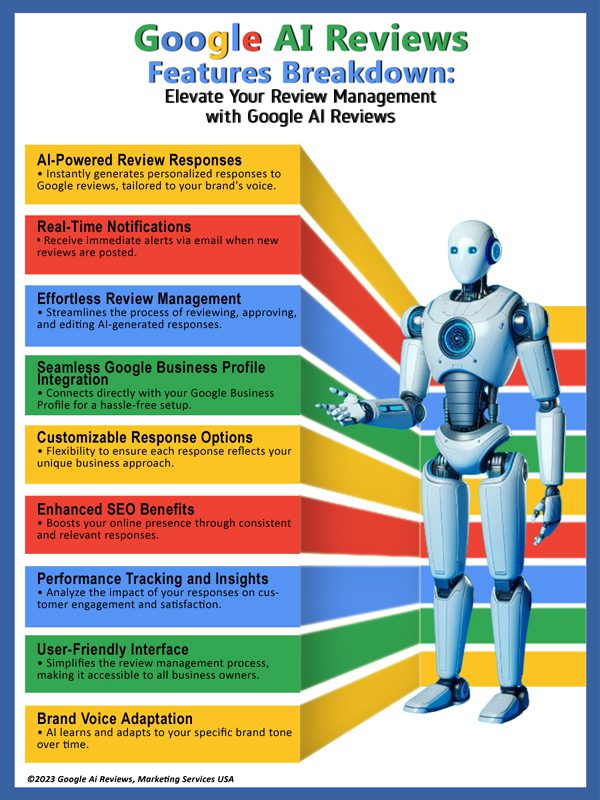 Google AI Reviews
Features Breakdown:
Elevate Your Review Management with Google AI Reviews

AI-Powered Review Responses
• Instantly generates personalized responses to Google reviews, tailored to your brand's voice.

Real-Time Notifications
• Receive immediate alerts via email when new reviews are posted.

Effortless Review Management
• Streamlines the process of reviewing, approving, and editing AI-generated responses.

Seamless Google Business Profile Integration
• Connects directly with your Google Business Profile for a hassle-free setup.

Customizable Response Options
• Flexibility to ensure each response reflects your unique business approach.

Enhanced SEO Benefits
• Boosts your online presence through consistent and relevant responses.

Performance Tracking and Insights
• Analyze the impact of your responses on customer engagement and satisfaction.

User-Friendly Interface
• Simplifies the review management process, making it accessible to all business owners.

Brand Voice Adaptation
• AI learns and adapts to your specific brand tone over time.

©2023 Google Ai Reviews, Marketing Services USA